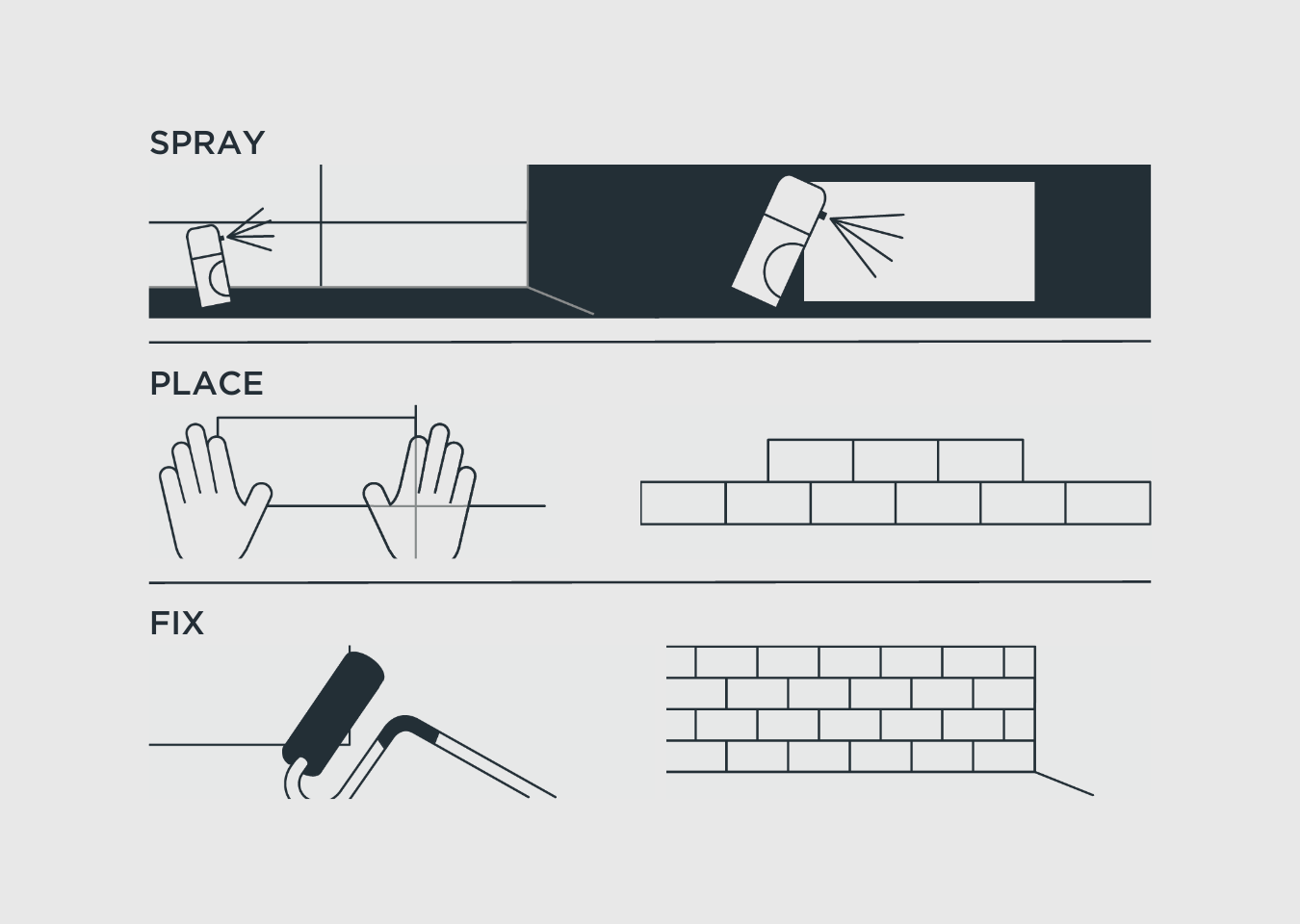 SPRAY

PLACE

FIX